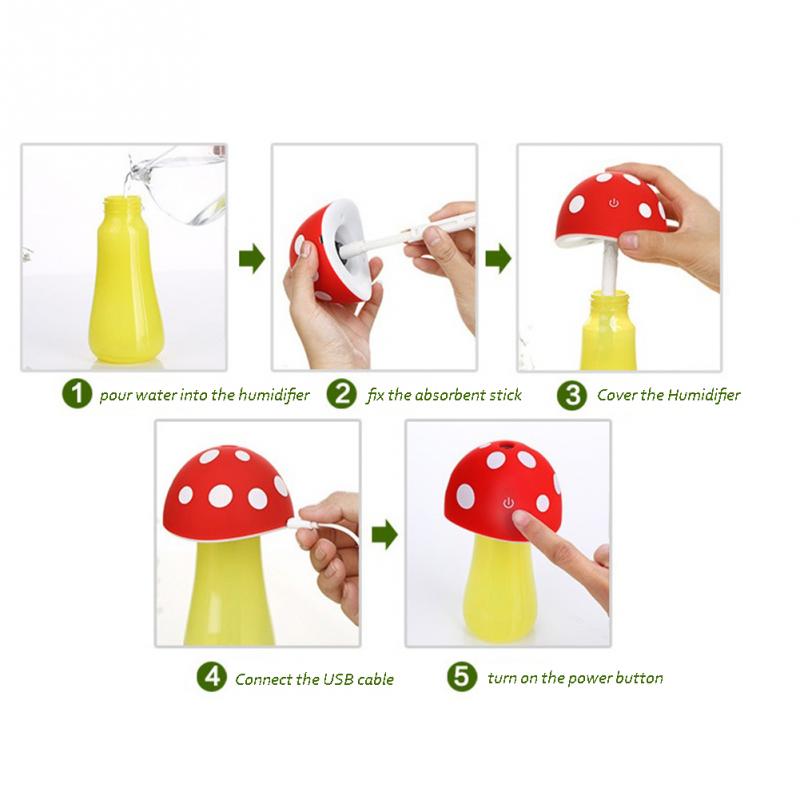 1 pour water into the humidifier
2 fix the absorbent stick
3 Cover the Humidifier
4 Connect the USB cable
5 turn on the power button