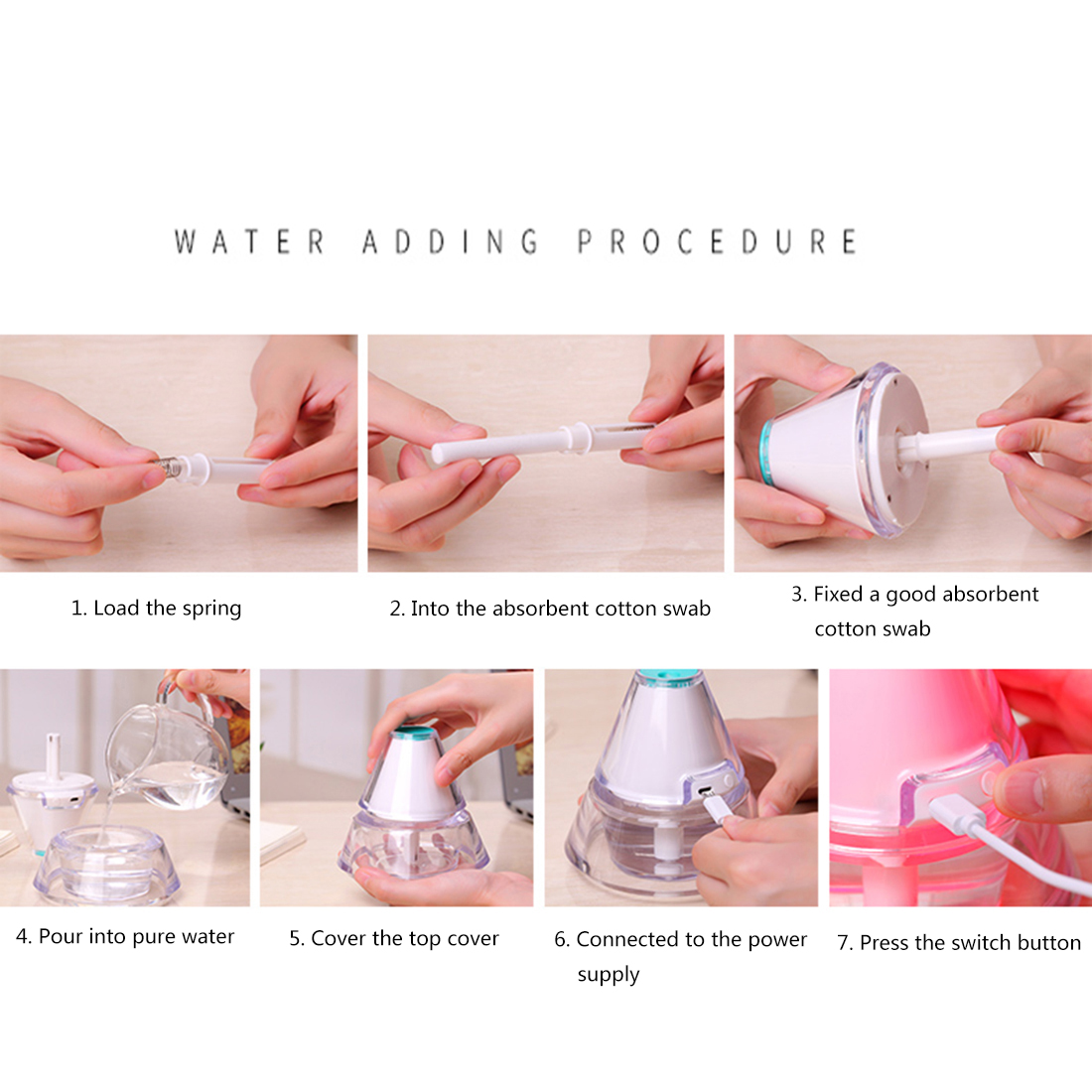 WATER ADDING PROCEDURE

1. Load the spring

2. Into the absorbent cotton swab

3. Fixed a good absorbent cotton swab

4. Pour into pure water

5. Cover the top cover

6. Connected to the power supply

7. Press the switch button